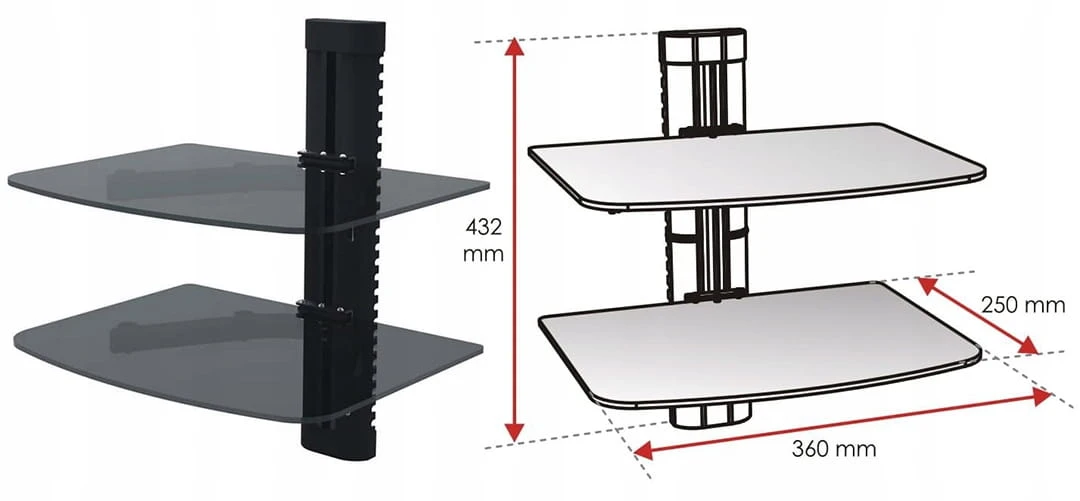 432 mm

250 mm

360 mm